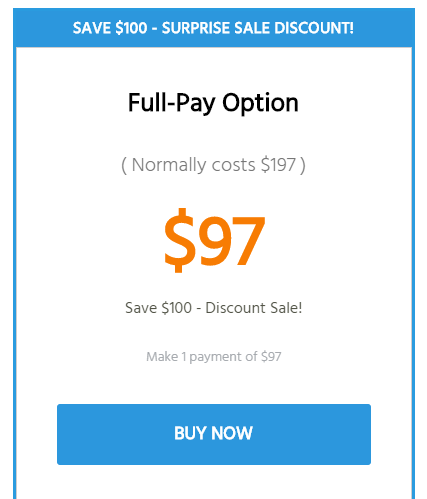 SAVE \$100 - SURPRISE SALE DISCOUNT!

Full-Pay Option

( Normally costs \$197 )

\$97

Save \$100 - Discount Sale!

Make 1 payment of \$97

BUY NOW